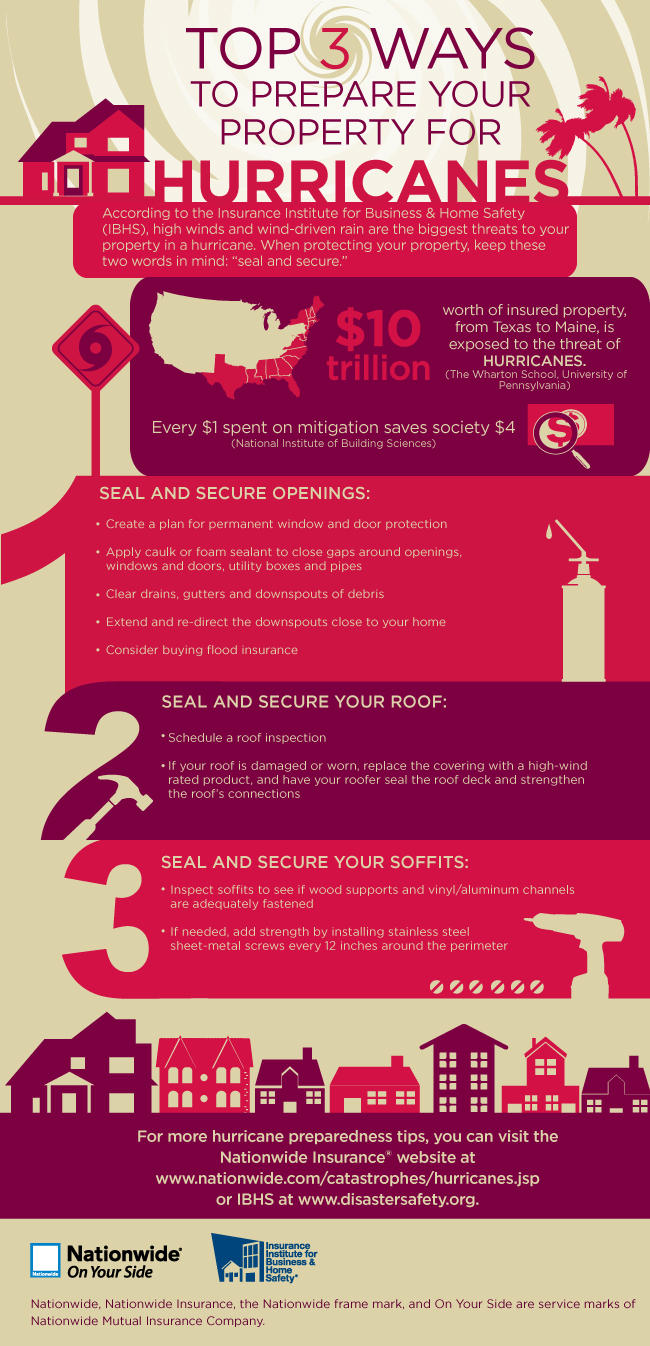 TOP 3 WAYS TO PREPARE YOUR PROPERTY FOR HURRICANES

According to the Insurance Institute for Business & Home Safety (IBHS), high winds and wind-driven rain are the biggest threats to your property in a hurricane. When protecting your property, keep these two words in mind: "seal and secure."

$10 trillion worth of insured property, from Texas to Maine, is exposed to the threat of HURRICANES. (The Wharton School, University of Pennsylvania)

Every $1 spent on mitigation saves society $4 (National Institute of Building Sciences)

1

SEAL AND SECURE OPENINGS:

• Create a plan for permanent window and door protection
• Apply caulk or foam sealant to close gaps around openings, windows and doors, utility boxes and pipes
• Clear drains, gutters and downspouts of debris
• Extend and re-direct the downspouts close to your home
• Consider buying flood insurance

2

SEAL AND SECURE YOUR ROOF:

• Schedule a roof inspection
• If your roof is damaged or worn, replace the covering with a high-wind rated product, and have your roofer seal the roof deck and strengthen the roof's connections

3

SEAL AND SECURE YOUR SOFFITS:

• Inspect soffits to see if wood supports and vinyl/aluminum channels are adequately fastened
• If needed, add strength by installing stainless steel sheet-metal screws every 12 inches around the perimeter

For more hurricane preparedness tips, you can visit the Nationwide Insurance® website at www.nationwide.com/catastrophes/hurricanes.jsp or IBHS at www.disastersafety.org.

Nationwide Nationwide® On Your Side

Insurance Institute for Business & Home Safety®

Nationwide, Nationwide Insurance, the Nationwide frame mark, and On Your Side are service marks of Nationwide Mutual Insurance Company.