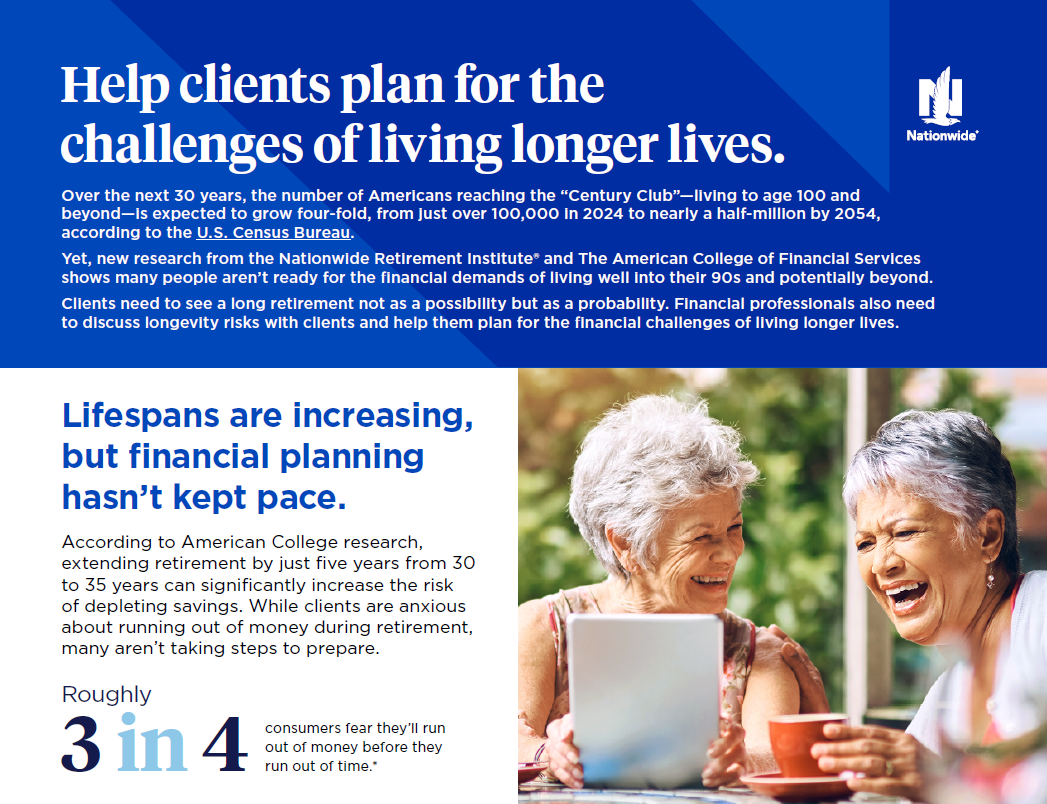 Help clients plan for the challenges of living longer lives.

Nationwide®

Over the next 30 years, the number of Americans reaching the "Century Club"—living to age 100 and beyond—is expected to grow four-fold, from just over 100,000 in 2024 to nearly a half-million by 2054, according to the U.S. Census Bureau.

Yet, new research from the Nationwide Retirement Institute® and The American College of Financial Services shows many people aren't ready for the financial demands of living well into their 90s and potentially beyond.

Clients need to see a long retirement not as a possibility but as a probability. Financial professionals also need to discuss longevity risks with clients and help them plan for the financial challenges of living longer lives.

Lifespans are increasing, but financial planning hasn't kept pace.

According to American College research, extending retirement by just five years from 30 to 35 years can significantly increase the risk of depleting savings. While clients are anxious about running out of money during retirement, many aren't taking steps to prepare.

Roughly

3 in 4

consumers fear they'll run out of money before they run out of time.*