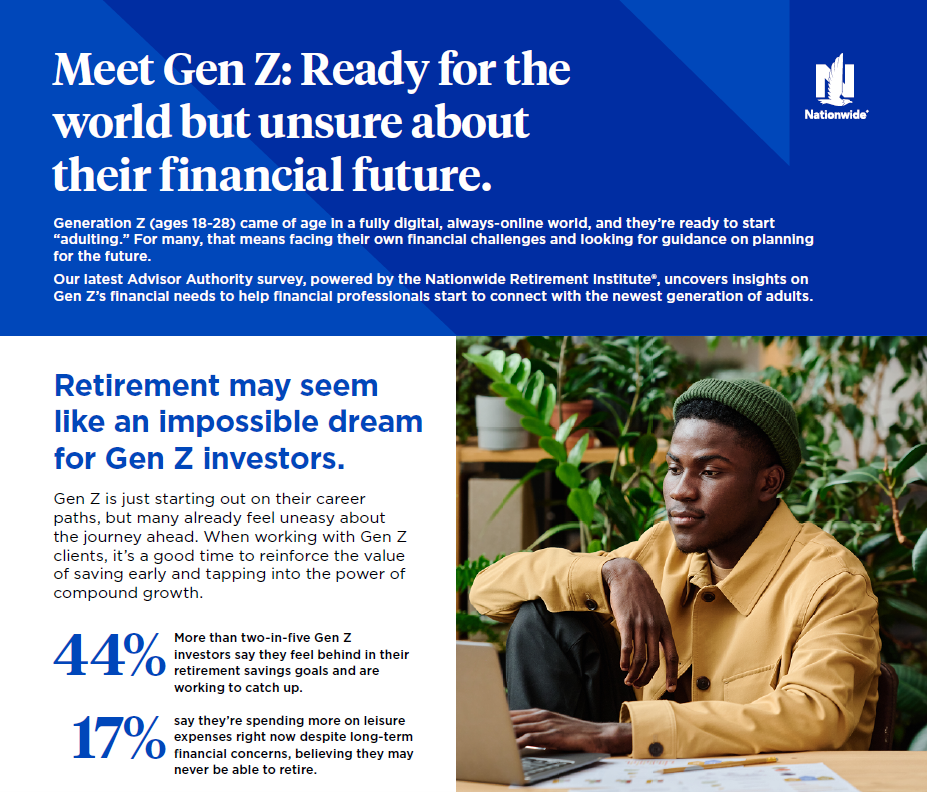 Meet Gen Z: Ready for the world but unsure about their financial future.

Nationwide®

Generation Z (ages 18-28) came of age in a fully digital, always-online world, and they're ready to start "adulting." For many, that means facing their own financial challenges and looking for guidance on planning for the future.

Our latest Advisor Authority survey, powered by the Nationwide Retirement Institute®, uncovers insights on Gen Z's financial needs to help financial professionals start to connect with the newest generation of adults.

Retirement may seem like an impossible dream for Gen Z investors.

Gen Z is just starting out on their career paths, but many already feel uneasy about the journey ahead. When working with Gen Z clients, it's a good time to reinforce the value of saving early and tapping into the power of compound growth.

44% More than two-in-five Gen Z investors say they feel behind in their retirement savings goals and are working to catch up.

17% say they're spending more on leisure expenses right now despite long-term financial concerns, believing they may never be able to retire.