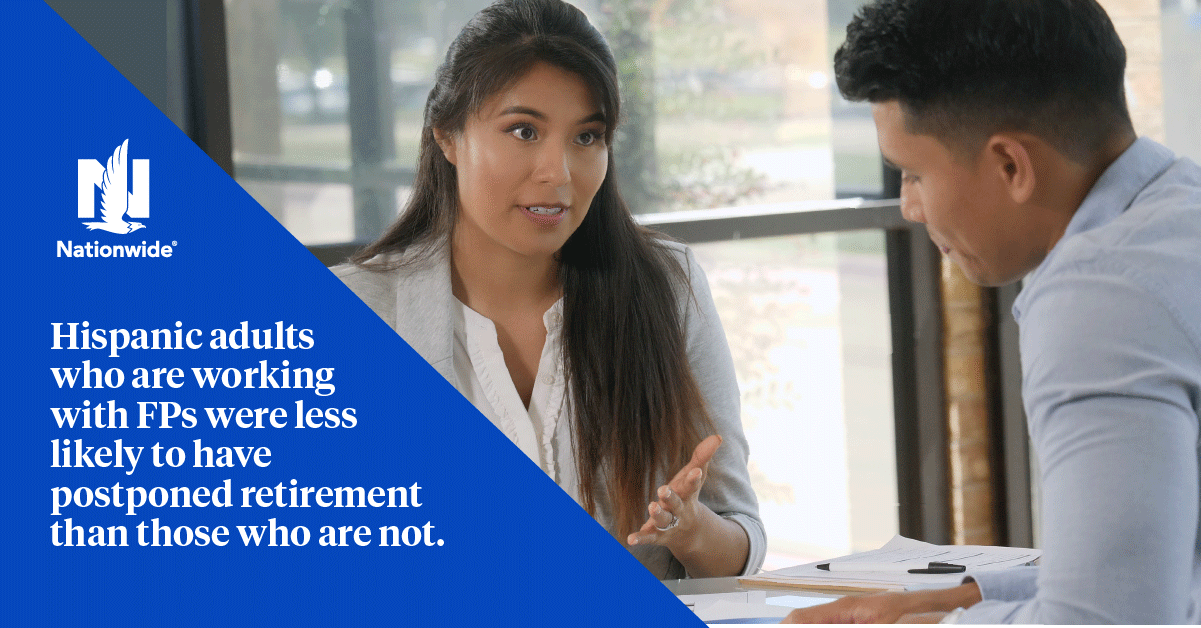 Nationwide®

Hispanic adults who are working with FPs were less likely to have postponed retirement than those who are not.